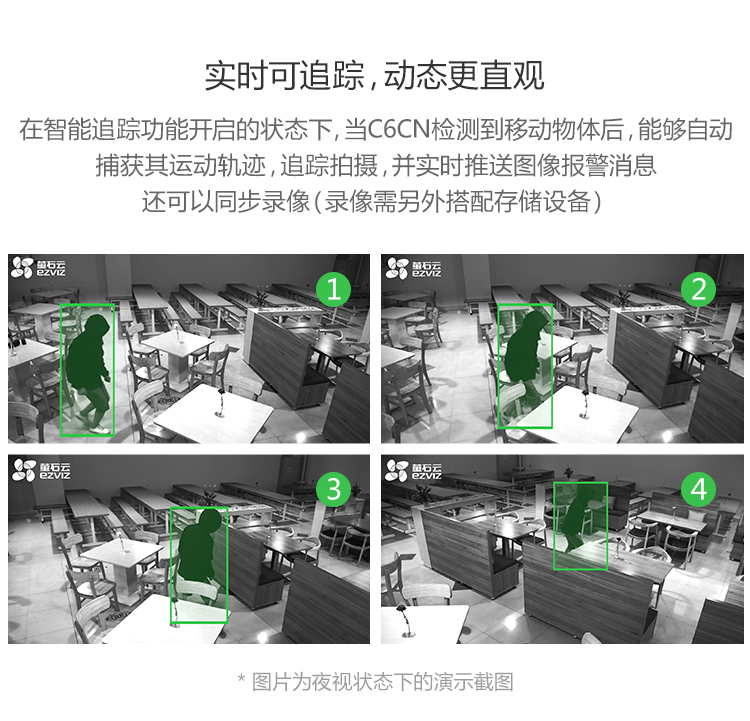 实时可追踪，动态更直观

在智能追踪功能开启的状态下，当C6CN检测到移动物体后，能够自动捕获其运动轨迹，追踪拍摄，并实时推送图像报警消息
还可以同步录像（录像需另外搭配存储设备）

萤石云
ezviz
1

萤石云
ezviz
2

萤石云
ezviz
3

萤石云
ezviz
4

* 图片为夜视状态下的演示截图